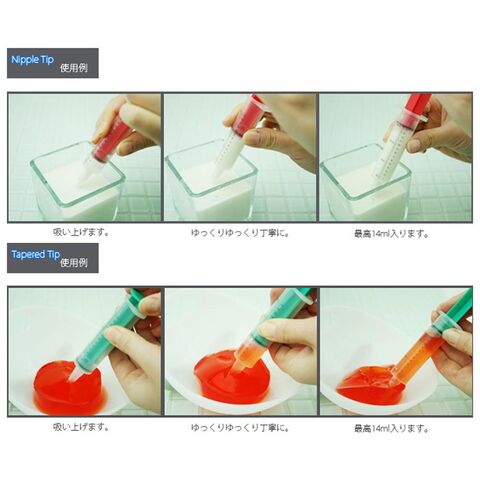 Nipple Tip 使用例

吸い上げます。

ゆっくりゆっくり丁寧に。

最高14ml入ります。

Tapered Tip 使用例

吸い上げます。

ゆっくりゆっくり丁寧に。

最高14ml入ります。