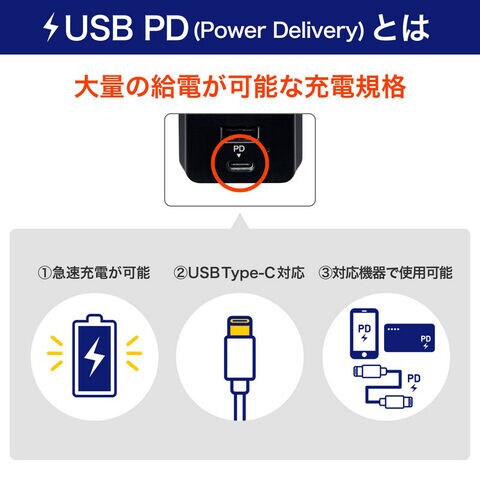 USB PD (Power Delivery) とは

大量の給電が可能な充電規格

PD

①急速充電が可能

②USB Type-C対応

③対応機器で使用可能

PD

PD

PD