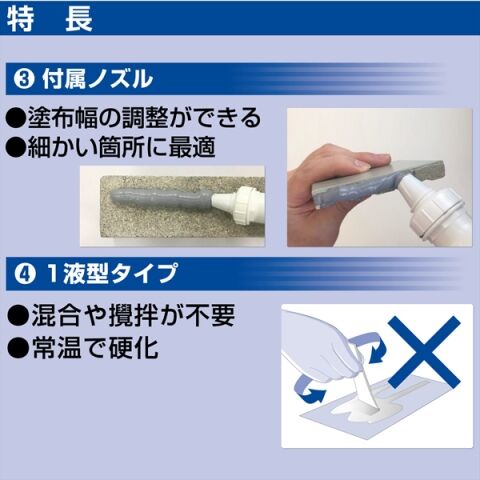 特　長

❸ 付属ノズル

●塗布幅の調整ができる
●細かい箇所に最適

❹ 1液型タイプ

●混合や攪拌が不要
●常温で硬化