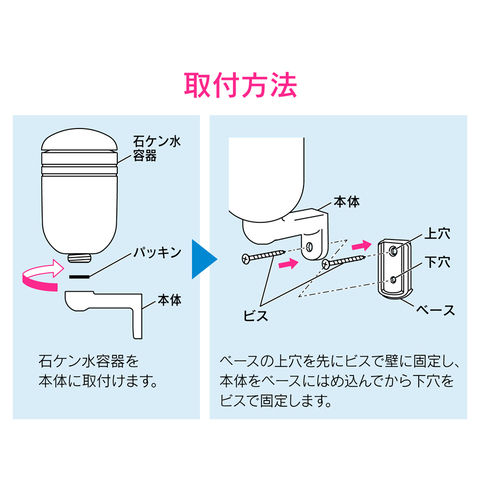 取付方法

石ケン水容器

パッキン

本体

石ケン水容器を本体に取付けます。

本体

上穴

下穴

ビス

ベース

ベースの上穴を先にビスで壁に固定し、本体をベースにはめ込んでから下穴をビスで固定します。