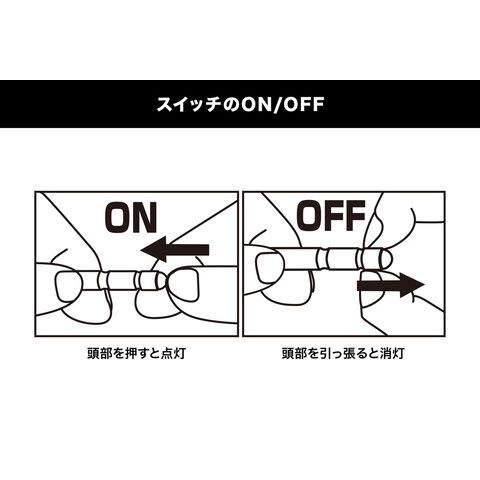 スイッチのON/OFF

ON

頭部を押すと点灯

OFF

頭部を引っ張ると消灯