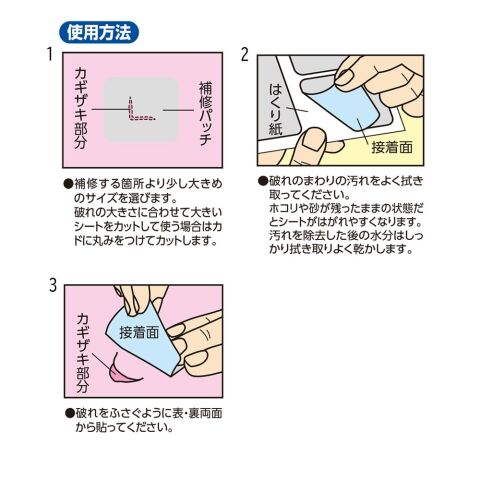 使用方法

1

カギザキ部分

補修パッチ

●補修する箇所より少し大きめのサイズを選びます。
破れの大きさに合わせて大きいシートをカットして使う場合はカドに丸みをつけてカットします。

2

はくり紙

接着面

●破れのまわりの汚れをよく拭き取ってください。
ホコリや砂が残ったままの状態だとシートがはがれやすくなります。
汚れを除去した後の水分はしっかり拭き取りよく乾かします。

3

カギザキ部分

接着面

●破れをふさぐように表・裏両面から貼ってください。