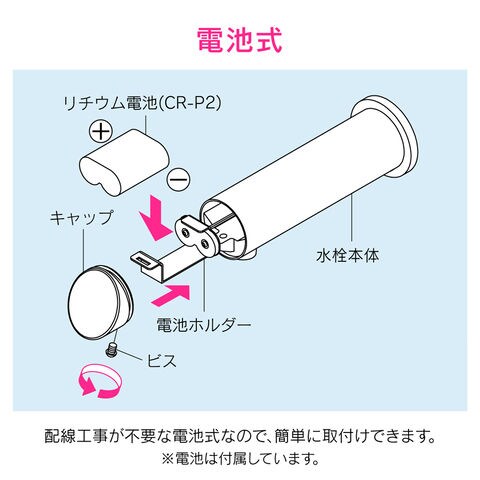 電池式

リチウム電池(CR-P2)

+

−

キャップ

水栓本体

電池ホルダー

ビス

配線工事が不要な電池式なので、簡単に取付けできます。
※電池は付属しています。