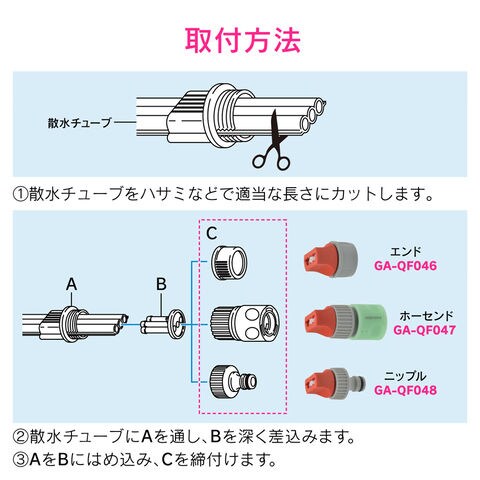 取付方法

散水チューブ

①散水チューブをハサミなどで適当な長さにカットします。

A

B

C

エンド
GA-QF046

ホーセンド
GA-QF047

ニップル
GA-QF048

②散水チューブにAを通し、Bを深く差込みます。
③AをBにはめ込み、Cを締付けます。