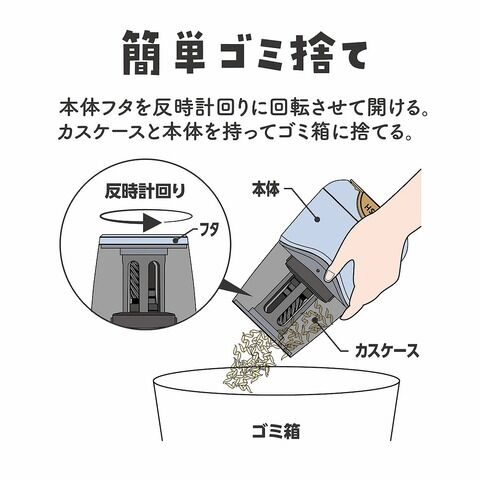 簡単ゴミ捨て

本体フタを反時計回りに回転させて開ける。
カスケースと本体を持ってゴミ箱に捨てる。

反時計回り

フタ

本体

カスケース

ゴミ箱