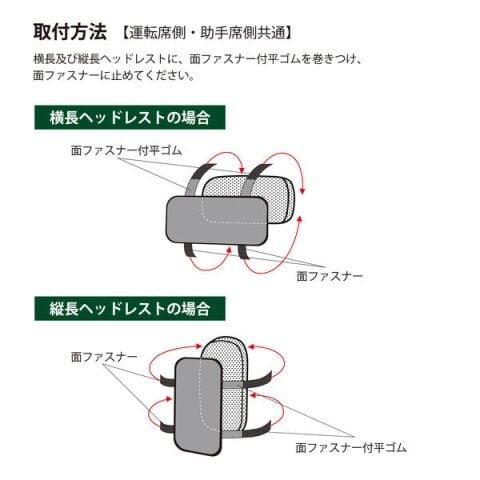 取付方法 【運転席側・助手席側共通】

横長及び縦長ヘッドレストに、面ファスナー付平ゴムを巻きつけ、面ファスナーに止めてください。

横長ヘッドレストの場合

面ファスナー付平ゴム

面ファスナー

縦長ヘッドレストの場合

面ファスナー

面ファスナー付平ゴム