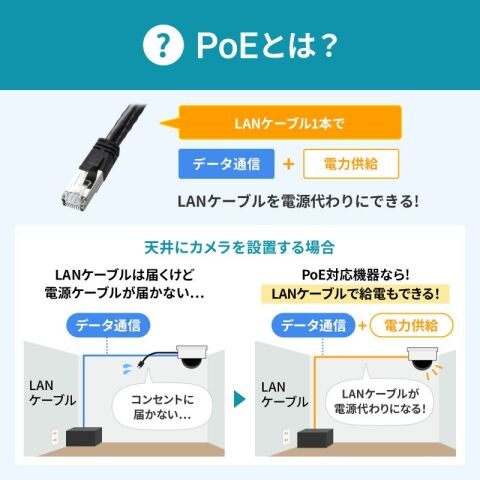 ? PoEとは？

LANケーブル1本で

データ通信 ＋ 電力供給

LANケーブルを電源代わりにできる!

天井にカメラを設置する場合

LANケーブルは届くけど
電源ケーブルが届かない...

データ通信

LAN
ケーブル

コンセントに
届かない...

PoE対応機器なら!
LANケーブルで給電もできる!

データ通信 ＋ 電力供給

LAN
ケーブル

LANケーブルが
電源代わりになる!