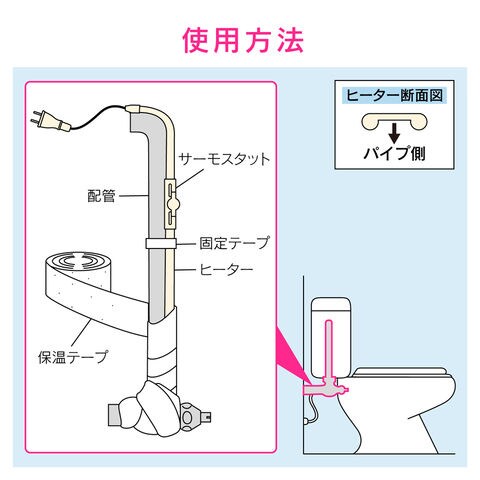 使用方法

サーモスタット

配管

固定テープ

ヒーター

保温テープ

ヒーター断面図

パイプ側