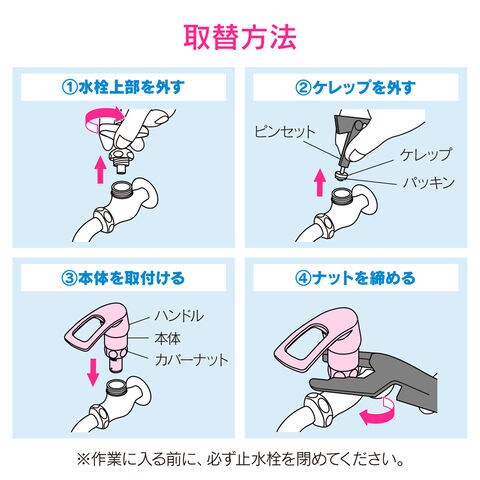 取替方法

①水栓上部を外す

②ケレップを外す

ピンセット
ケレップ
パッキン

③本体を取付ける

ハンドル
本体
カバーナット

④ナットを締める

※作業に入る前に、必ず止水栓を閉めてください。