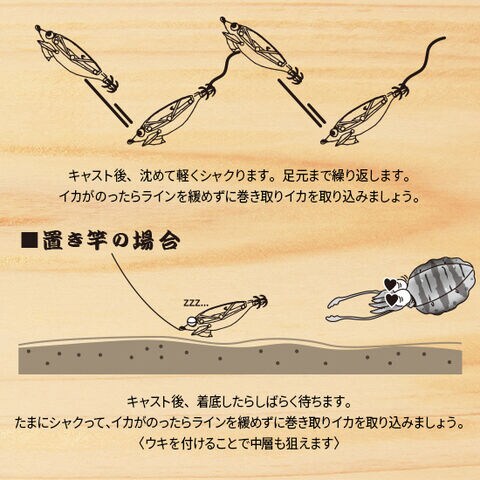 キャスト後、沈めて軽くシャクります。足元まで繰り返します。
イカがのったらラインを緩めずに巻き取りイカを取り込みましょう。

■置き竿の場合

zzz...

キャスト後、着底したらしばらく待ちます。
たまにシャクって、イカがのったらラインを緩めずに巻き取りイカを取り込みましょう。
〈ウキを付けることで中層も狙えます〉