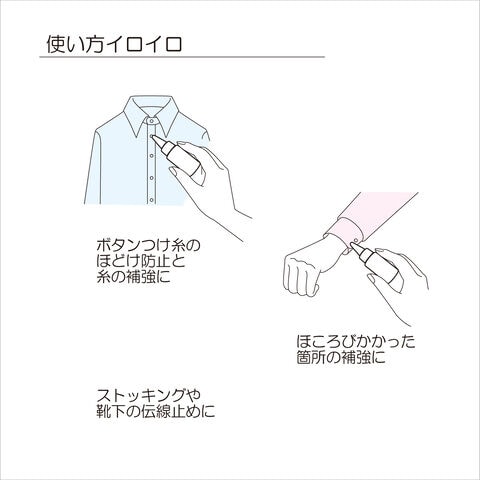 使い方イロイロ

ボタンつけ糸の
ほどけ防止と
糸の補強に

ほころびかかった
箇所の補強に

ストッキングや
靴下の伝線止めに