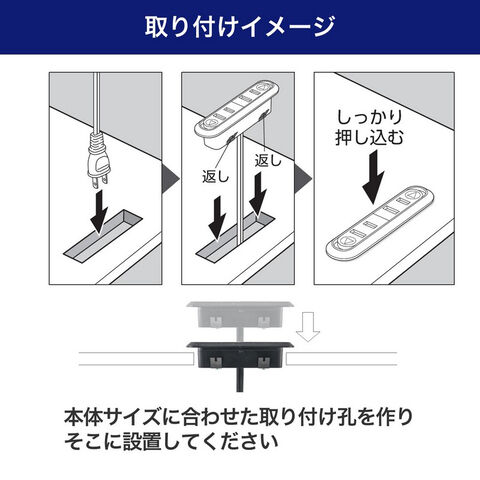 取り付けイメージ

返し

返し

しっかり押し込む

本体サイズに合わせた取り付け孔を作りそこに設置してください