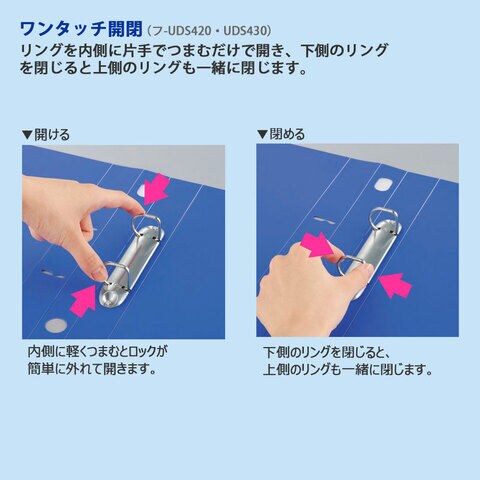 ワンタッチ開閉（フ-UDS420・UDS430）
リングを内側に片手でつまむだけで開き、下側のリングを閉じると上側のリングも一緒に閉じます。

▼開ける

内側に軽くつまむとロックが簡単に外れて開きます。

▼閉める

下側のリングを閉じると、上側のリングも一緒に閉じます。