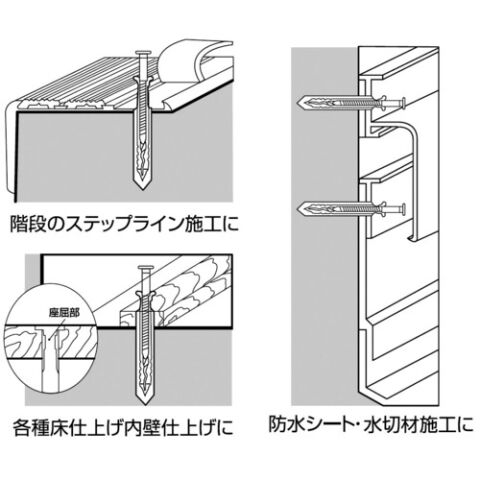 階段のステップライン施工に

座屈部

各種床仕上げ内壁仕上げに

防水シート・水切材施工に