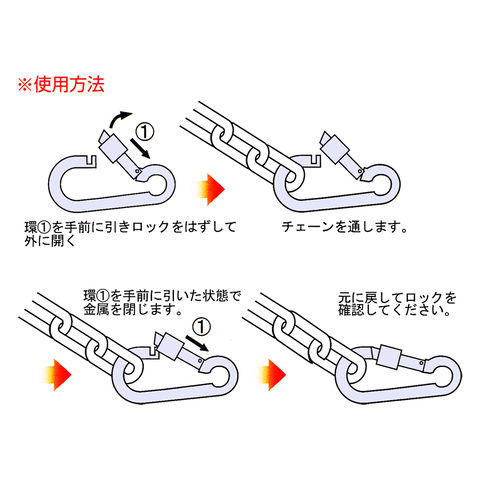 ※使用方法

①

環①を手前に引きロックをはずして外に開く

チェーンを通します。

環①を手前に引いた状態で金属を閉じます。

①

元に戻してロックを確認してください。