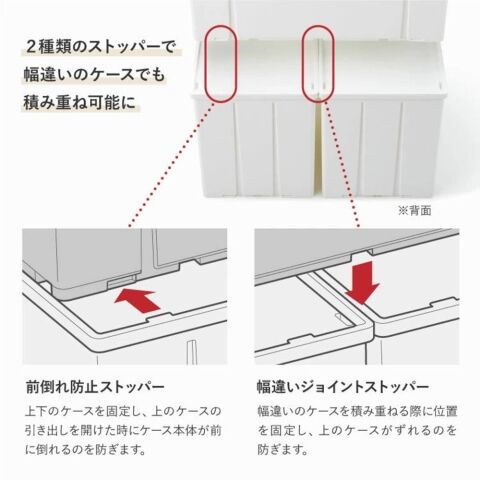 2種類のストッパーで
幅違いのケースでも
積み重ね可能に

※背面

前倒れ防止ストッパー

上下のケースを固定し、上のケースの引き出しを開けた時にケース本体が前に倒れるのを防ぎます。

幅違いジョイントストッパー

幅違いのケースを積み重ねる際に位置を固定し、上のケースがずれるのを防ぎます。