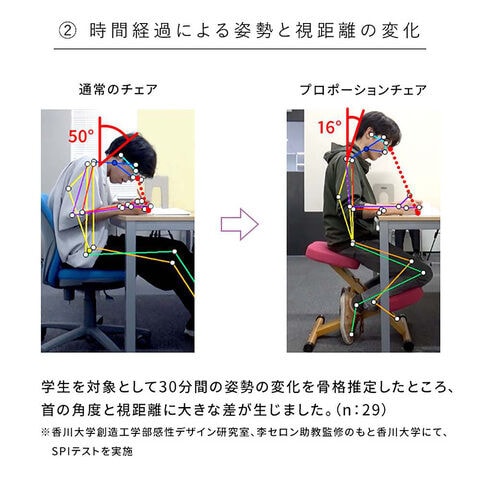 ② 時間経過による姿勢と視距離の変化

通常のチェア

50°

プロポーションチェア

16°

学生を対象として30分間の姿勢の変化を骨格推定したところ、首の角度と視距離に大きな差が生じました。(n：29)

※香川大学創造工学部感性デザイン研究室、李セロン助教監修のもと香川大学にて、SPIテストを実施