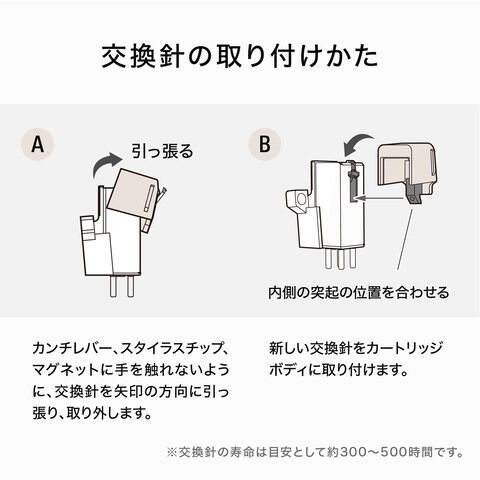 交換針の取り付けかた

A

引っ張る

B

内側の突起の位置を合わせる

カンチレバー、スタイラスチップ、マグネットに手を触れないように、交換針を矢印の方向に引っ張り、取り外します。

新しい交換針をカートリッジボディに取り付けます。

※交換針の寿命は目安として約300〜500時間です。