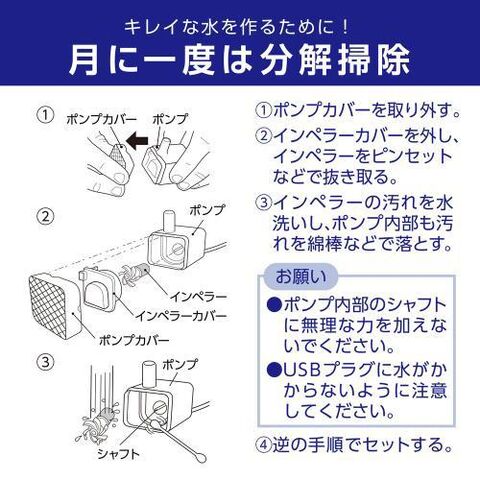 キレイな水を作るために！
月に一度は分解掃除

①
ポンプカバー
ポンプ

②
ポンプ
インペラー
インペラーカバー
ポンプカバー

③
ポンプ
シャフト

①ポンプカバーを取り外す。
②インペラーカバーを外し、インペラーをピンセットなどで抜き取る。
③インペラーの汚れを水洗いし、ポンプ内部も汚れを綿棒などで落とす。

お願い
●ポンプ内部のシャフトに無理な力を加えないでください。
●USBプラグに水がかからないように注意してください。

④逆の手順でセットする。