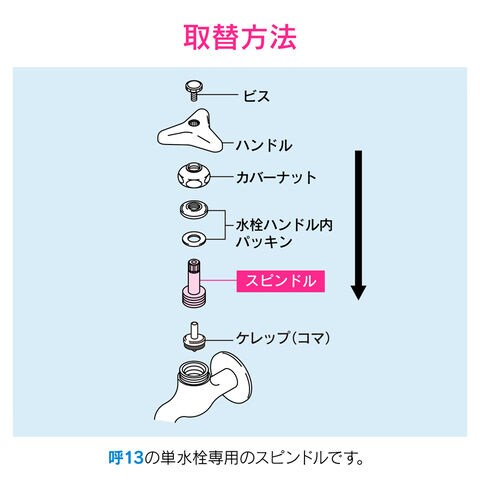 取替方法

ビス

ハンドル

カバーナット

水栓ハンドル内パッキン

スピンドル

ケレップ(コマ)

呼13の単水栓専用のスピンドルです。