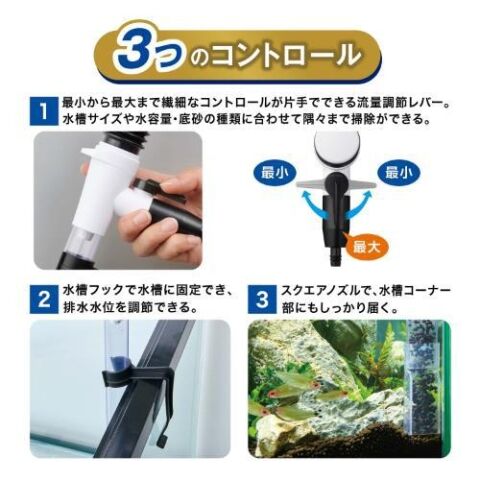 3つのコントロール

1 最小から最大まで繊細なコントロールが片手でできる流量調節レバー。水槽サイズや水容量・底砂の種類に合わせて隅々まで掃除ができる。

最小
最小
最大

2 水槽フックで水槽に固定でき、排水水位を調節できる。

3 スクエアノズルで、水槽コーナー部にもしっかり届く。