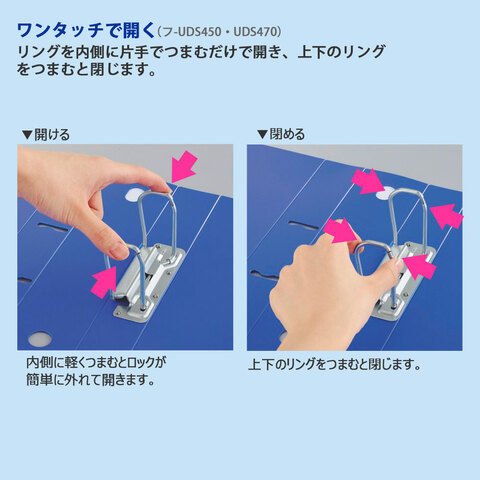 ワンタッチで開く（フ-UDS450・UDS470）
リングを内側に片手でつまむだけで開き、上下のリングをつまむと閉じます。

▼開ける

内側に軽くつまむとロックが簡単に外れて開きます。

▼閉める

上下のリングをつまむと閉じます。