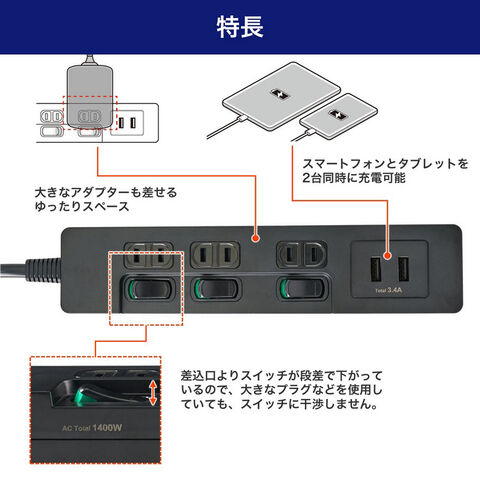 特長

スマートフォンとタブレットを2台同時に充電可能

大きなアダプターも差せるゆったりスペース

Total 3.4A

差込口よりスイッチが段差で下がっているので、大きなプラグなどを使用していても、スイッチに干渉しません。

AC Total 1400W