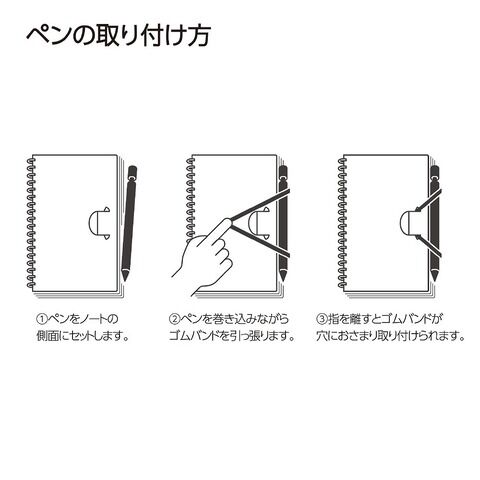 ペンの取り付け方

①ペンをノートの側面にセットします。

②ペンを巻き込みながらゴムバンドを引っ張ります。

③指を離すとゴムバンドが穴におさまり取り付けられます。