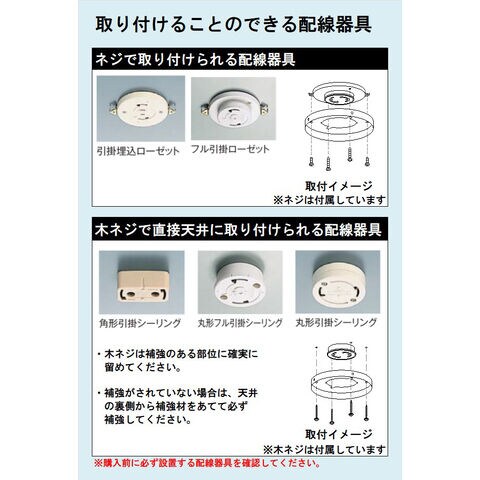 取り付けることのできる配線器具

ネジで取り付けられる配線器具

引掛埋込ローゼット

フル引掛ローゼット

取付イメージ
※ネジは付属しています

木ネジで直接天井に取り付けられる配線器具

角形引掛シーリング

丸形フル引掛シーリング

丸形引掛シーリング

・木ネジは補強のある部位に確実に留めてください。

・補強がされていない場合は、天井の裏側から補強材をあてて必ず補強してください。

取付イメージ
※木ネジは付属しています

※購入前に必ず設置する配線器具を確認してください。