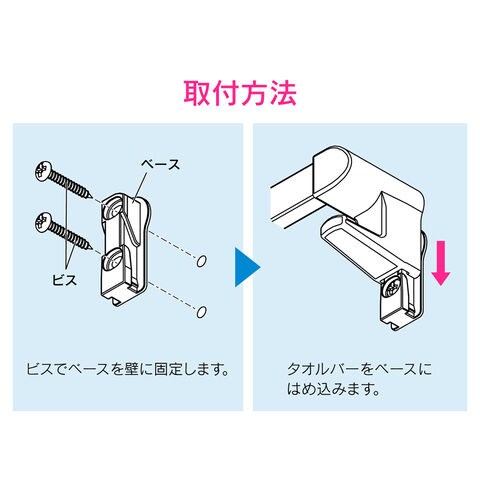 取付方法

ベース

ビス

ビスでベースを壁に固定します。

タオルバーをベースにはめ込みます。