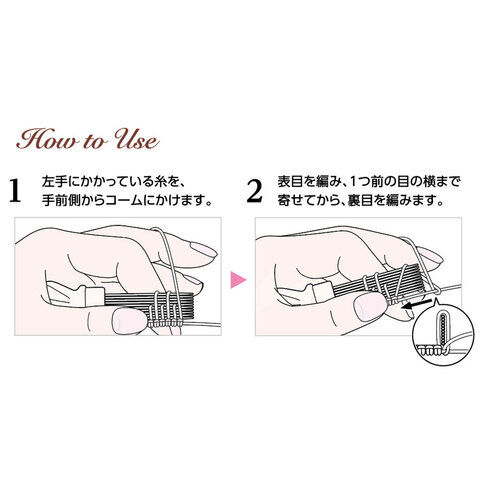 How to Use

1 左手にかかっている糸を、手前側からコームにかけます。

2 表目を編み、1つ前の目の横まで寄せてから、裏目を編みます。