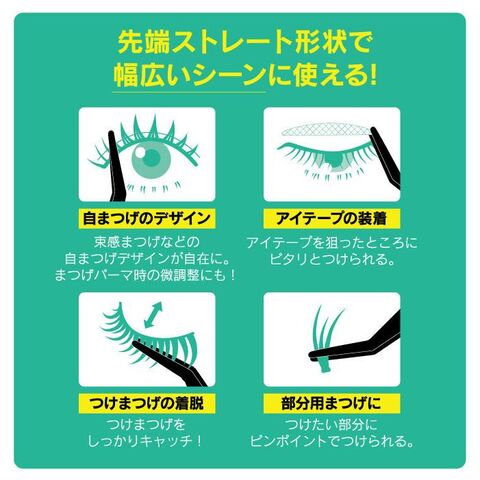 先端ストレート形状で
幅広いシーンに使える!

自まつげのデザイン

束感まつげなどの
自まつげデザインが自在に。
まつげパーマ時の微調整にも！

アイテープの装着

アイテープを狙ったところに
ピタリとつけられる。

つけまつげの着脱

つけまつげを
しっかりキャッチ！

部分用まつげに

つけたい部分に
ピンポイントでつけられる。