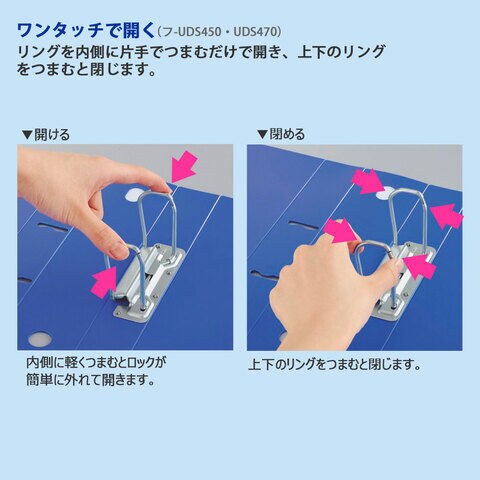 ワンタッチで開く（フ-UDS450・UDS470）
リングを内側に片手でつまむだけで開き、上下のリングをつまむと閉じます。

▼開ける

内側に軽くつまむとロックが簡単に外れて開きます。

▼閉める

上下のリングをつまむと閉じます。