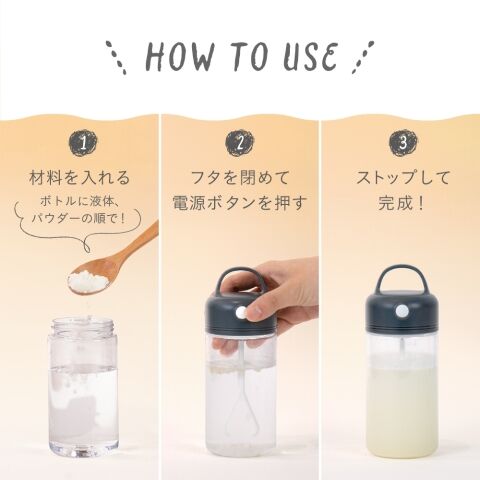 HOW TO USE

1
材料を入れる
ボトルに液体、パウダーの順で！

2
フタを閉めて
電源ボタンを押す

3
ストップして
完成！