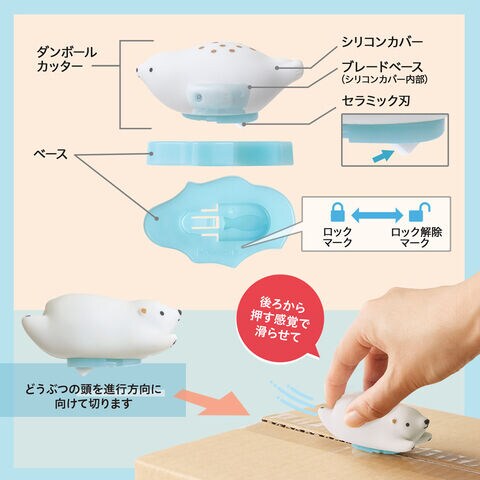 ダンボール
カッター

シリコンカバー

ブレードベース
（シリコンカバー内部）

セラミック刃

ベース

ロック
マーク

ロック解除
マーク

後ろから
押す感覚で
滑らせて

どうぶつの頭を進行方向に
向けて切ります