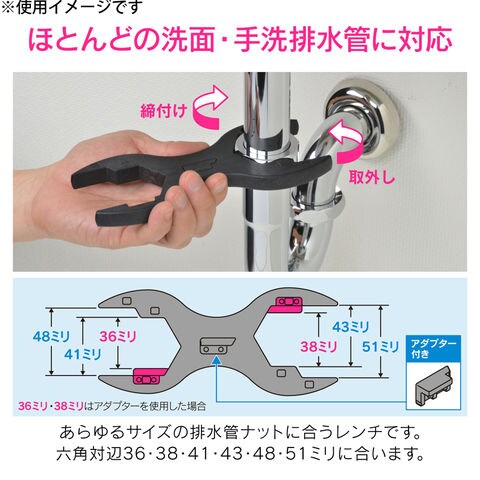 ※使用イメージです

ほとんどの洗面・手洗排水管に対応

締付け

取外し

48ミリ

41ミリ

36ミリ

43ミリ

38ミリ

51ミリ

アダプター付き

36ミリ・38ミリはアダプターを使用した場合

あらゆるサイズの排水管ナットに合うレンチです。
六角対辺36・38・41・43・48・51ミリに合います。