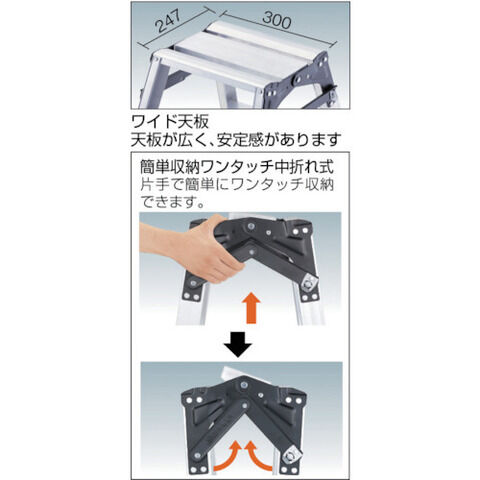 247
300

ワイド天板
天板が広く、安定感があります

簡単収納ワンタッチ中折れ式
片手で簡単にワンタッチ収納できます。