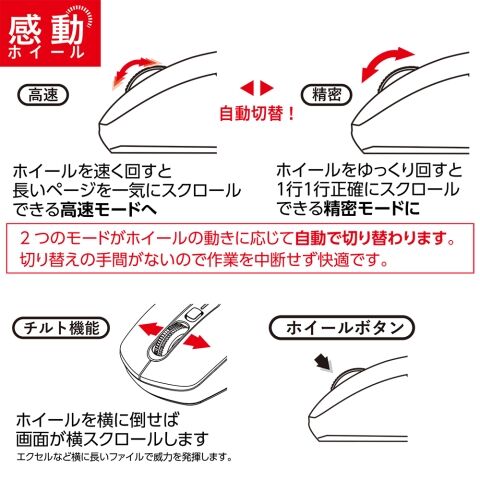 感動
ホイール

高速

自動切替！

精密

ホイールを速く回すと長いページを一気にスクロールできる高速モードへ

ホイールをゆっくり回すと1行1行正確にスクロールできる精密モードに

2つのモードがホイールの動きに応じて自動で切り替わります。切り替えの手間がないので作業を中断せず快適です。

チルト機能

ホイールボタン

ホイールを横に倒せば画面が横スクロールします
エクセルなど横に長いファイルで威力を発揮します。