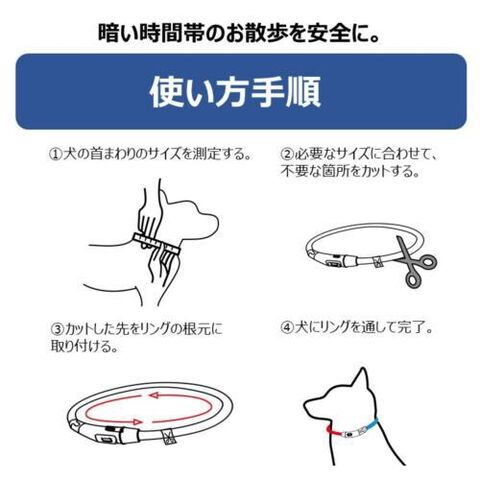 暗い時間帯のお散歩を安全に。

使い方手順

①犬の首まわりのサイズを測定する。

②必要なサイズに合わせて、不要な箇所をカットする。

③カットした先をリングの根元に取り付ける。

④犬にリングを通して完了。