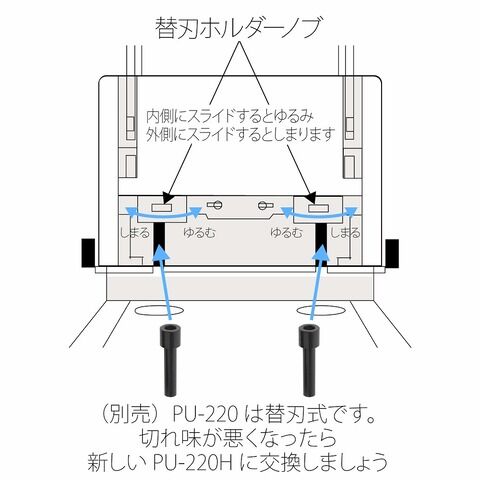 替刃ホルダーノブ

内側にスライドするとゆるみ
外側にスライドするとしまります

しまる
ゆるむ
ゆるむ
しまる

（別売）PU-220 は替刃式です。
切れ味が悪くなったら
新しい PU-220H に交換しましょう