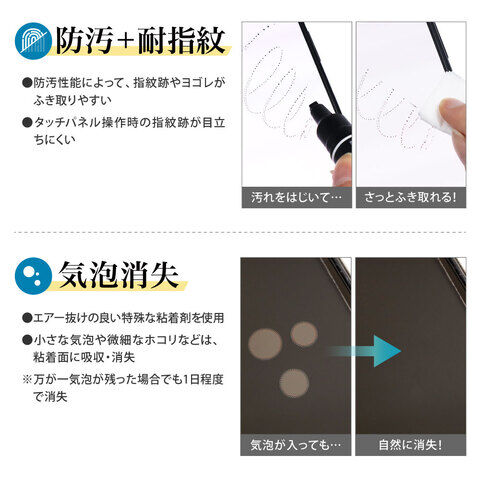 防汚＋耐指紋

●防汚性能によって、指紋跡やヨゴレがふき取りやすい

●タッチパネル操作時の指紋跡が目立ちにくい

汚れをはじいて…

さっとふき取れる!

気泡消失

●エアー抜けの良い特殊な粘着剤を使用

●小さな気泡や微細なホコリなどは、粘着面に吸収・消失

※万が一気泡が残った場合でも1日程度で消失

気泡が入っても…

自然に消失!