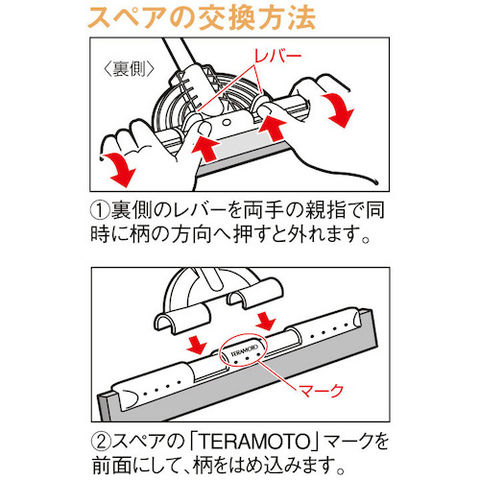 スペアの交換方法

〈裏側〉

レバー

①裏側のレバーを両手の親指で同時に柄の方向へ押すと外れます。

TERAMOTO

マーク

②スペアの「TERAMOTO」マークを前面にして、柄をはめ込みます。