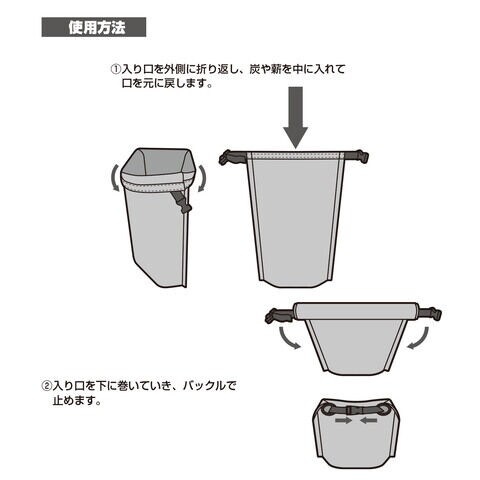 使用方法

①入り口を外側に折り返し、炭や薪を中に入れて口を元に戻します。

②入り口を下に巻いていき、バックルで止めます。