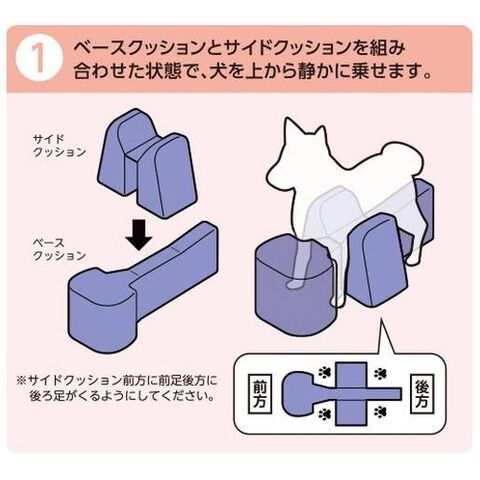 1 ベースクッションとサイドクッションを組み合わせた状態で、犬を上から静かに乗せます。

サイド
クッション

ベース
クッション

※サイドクッション前方に前足後方に後ろ足がくるようにしてください。

前方

後方