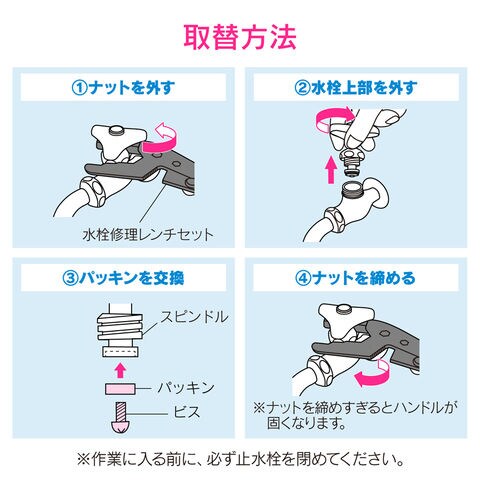 取替方法

①ナットを外す

水栓修理レンチセット

②水栓上部を外す

③パッキンを交換

スピンドル

パッキン

ビス

④ナットを締める

※ナットを締めすぎるとハンドルが固くなります。

※作業に入る前に、必ず止水栓を閉めてください。