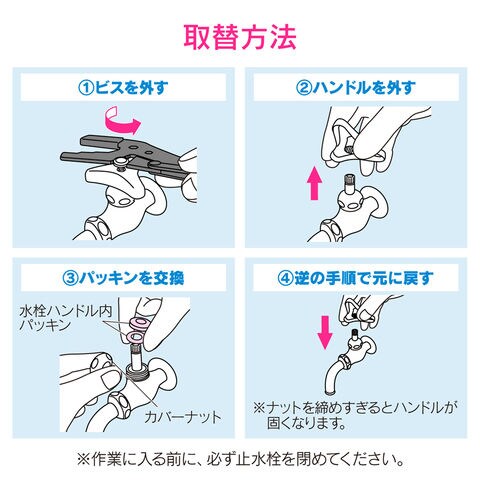 取替方法

①ビスを外す

②ハンドルを外す

③パッキンを交換

水栓ハンドル内パッキン

カバーナット

④逆の手順で元に戻す

※ナットを締めすぎるとハンドルが固くなります。

※作業に入る前に、必ず止水栓を閉めてください。