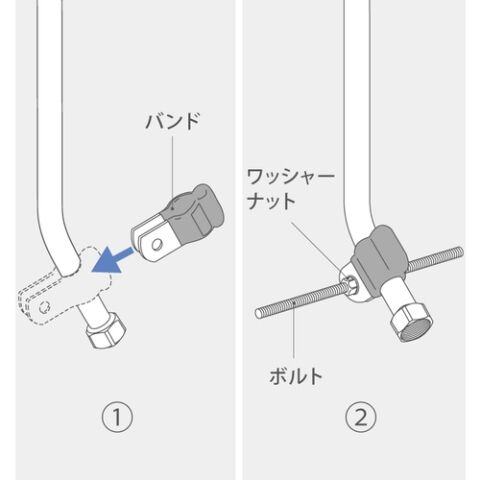 バンド

①

ワッシャー
ナット

ボルト

②