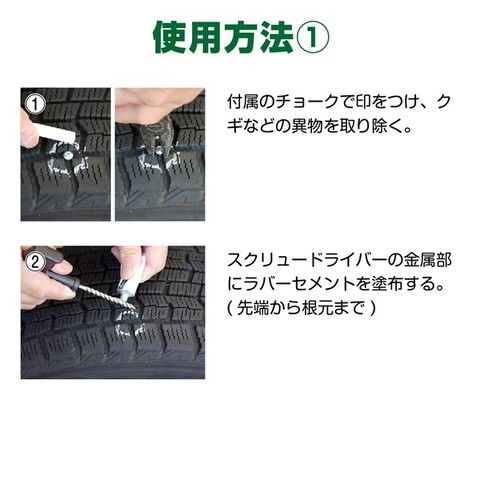 使用方法①

①

付属のチョークで印をつけ、クギなどの異物を取り除く。

②

スクリュードライバーの金属部にラバーセメントを塗布する。
( 先端から根元まで )