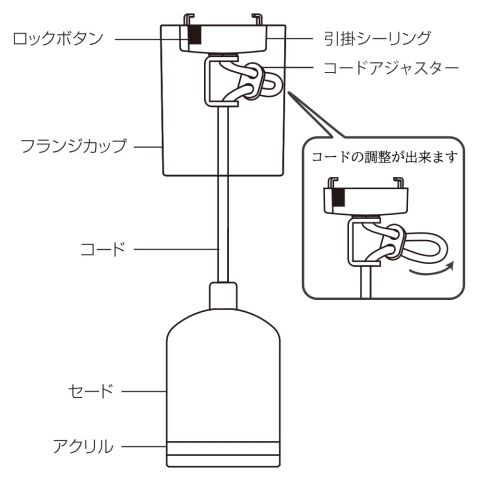 ロックボタン
引掛シーリング
コードアジャスター
フランジカップ
コードの調整が出来ます
コード
セード
アクリル