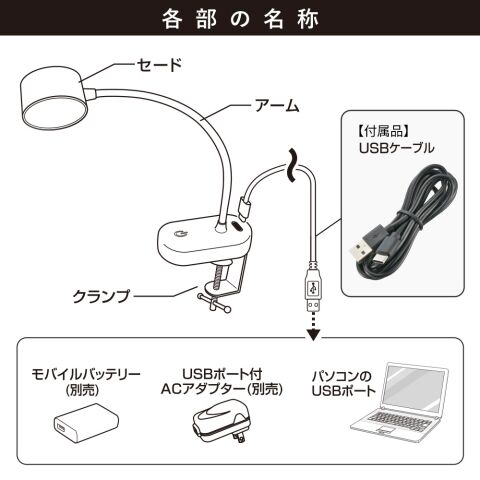 各部の名称

セード

アーム

【付属品】
USBケーブル

クランプ

モバイルバッテリー
(別売)

USBポート付
ACアダプター(別売)

パソコンの
USBポート